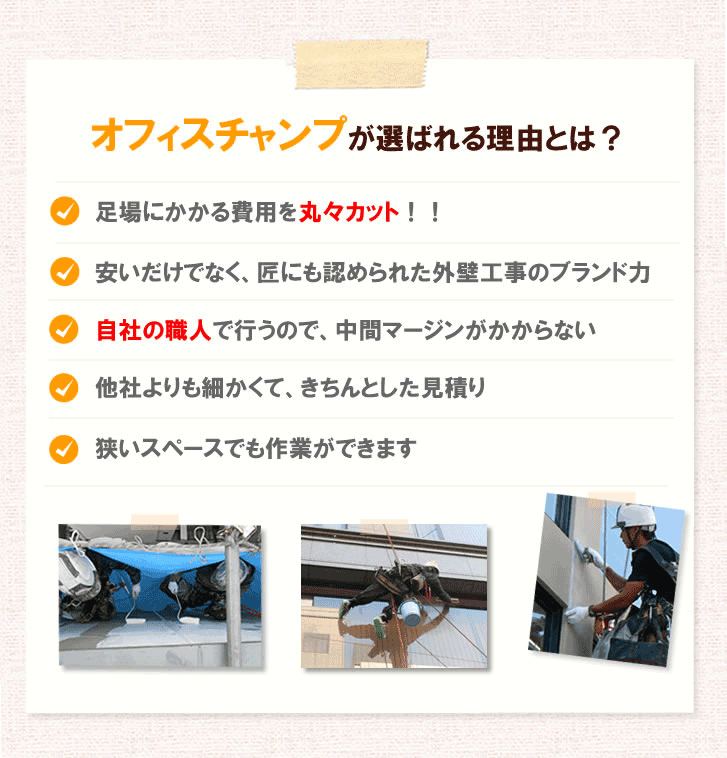 オフィスチャンプが選ばれる理由とは？

足場にかかる費用を丸々カット！！

安いだけでなく、匠にも認められた外壁工事のブランド力

自社の職人で行うので、中間マージンがかからない

他社よりも細かくて、きちんとした見積り

狭いスペースでも作業ができます